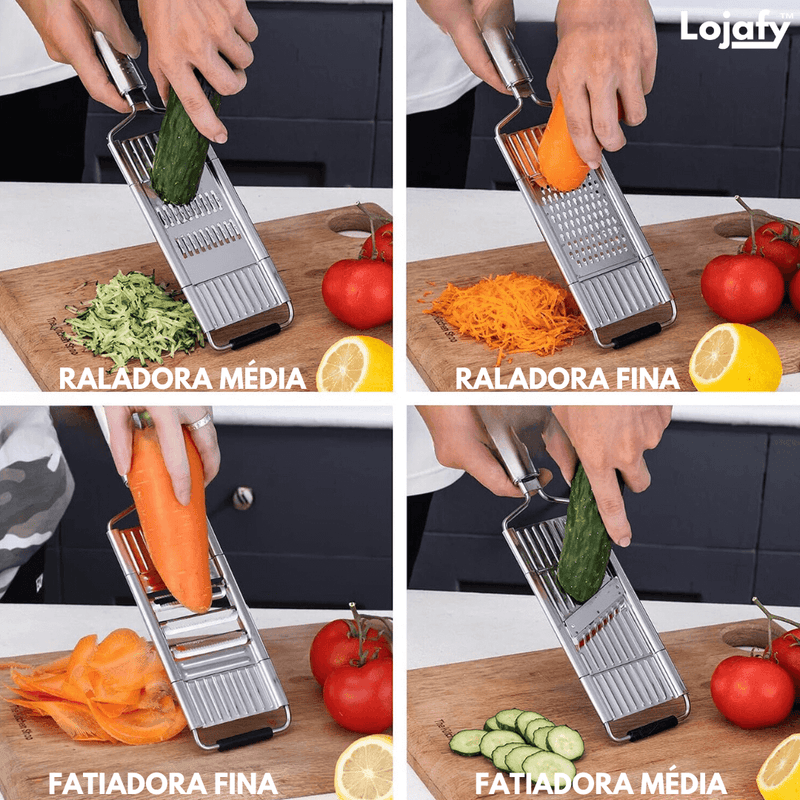 Lojafy™

RALADORA MÉDIA

RALADORA FINA

FATIADORA FINA

FATIADORA MÉDIA